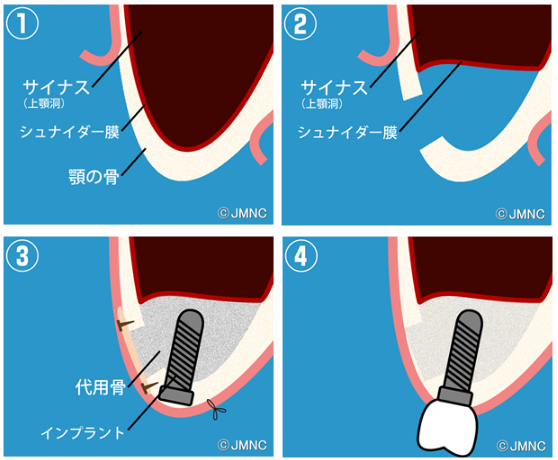 1

サイナス
(上顎洞)

シュナイダー膜

顎の骨

© JMNC

2

サイナス
(上顎洞)

シュナイダー膜

© JMNC

3

代用骨

インプラント

© JMNC

4

© JMNC